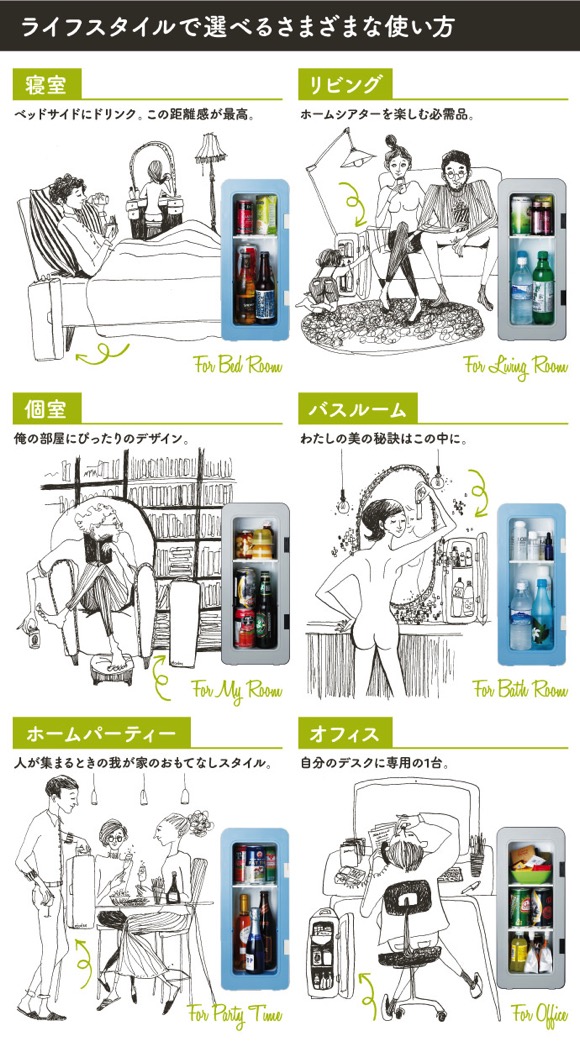 ライフスタイルで選べるさまざまな使い方

寝室

ベッドサイドにドリンク。この距離感が最高。

For Bed Room

リビング

ホームシアターを楽しむ必需品。

For Living Room

個室

俺の部屋にぴったりのデザイン。

For My Room

バスルーム

わたしの美の秘訣はこの中に。

For Bath Room

ホームパーティー

人が集まるときの我が家のおもてなしスタイル。

For Party Time

オフィス

自分のデスクに専用の1台。

For Office