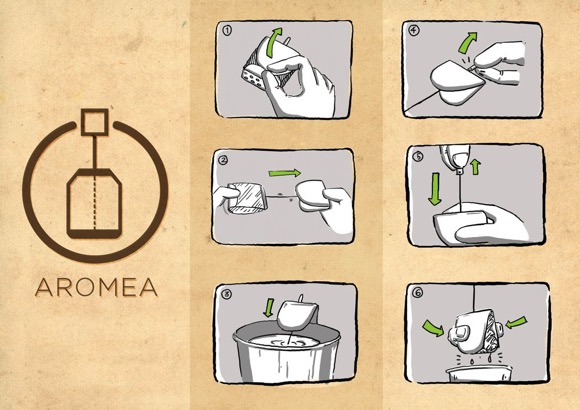 AROMEA

1

2

3

4

5

6